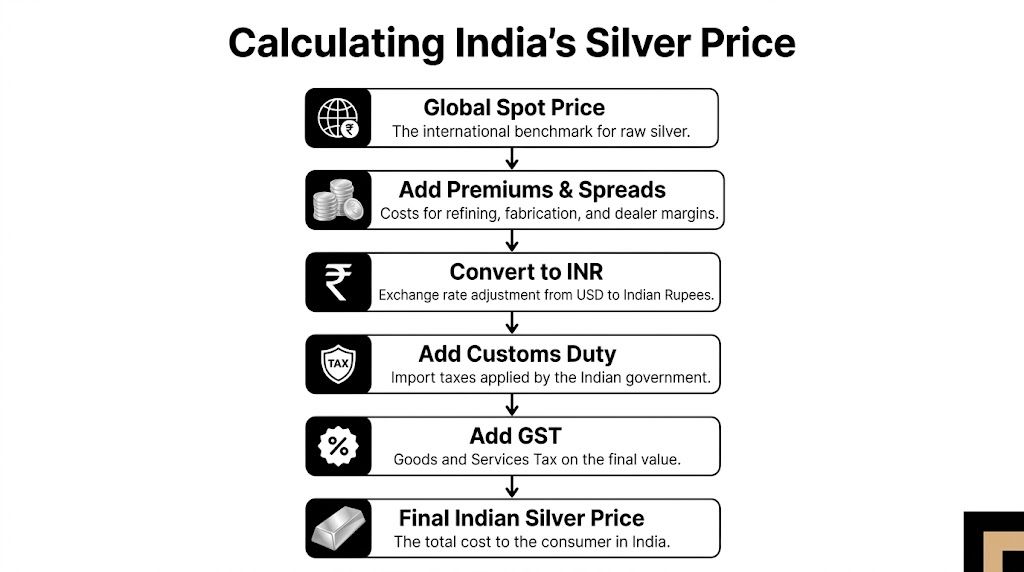 Calculating India's Silver Price

₹

Global Spot Price
The international benchmark for raw silver.

Add Premiums & Spreads
Costs for refining, fabrication, and dealer margins.

₹

Convert to INR
Exchange rate adjustment from USD to Indian Rupees.

TAX

Add Customs Duty
Import taxes applied by the Indian government.

%

Add GST
Goods and Services Tax on the final value.

Final Indian Silver Price
The total cost to the consumer in India.